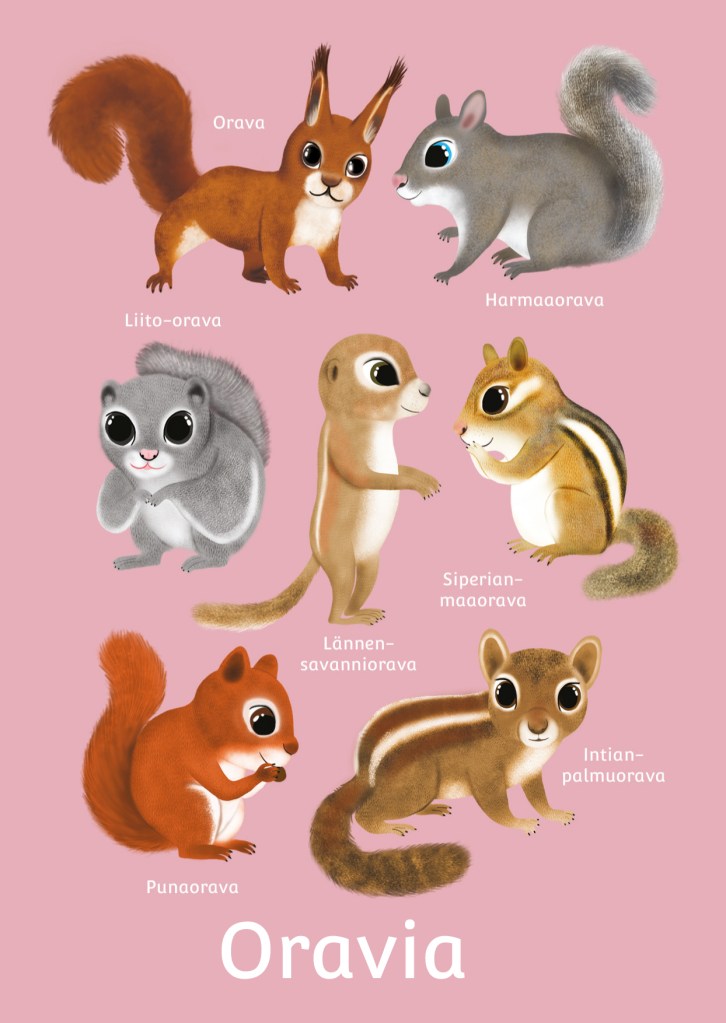 Orava

Harmaaorava

Liito-orava

Siperian-maaorava

Lännen-savanniorava

Intian-palmuorava

Punaorava

Oravia